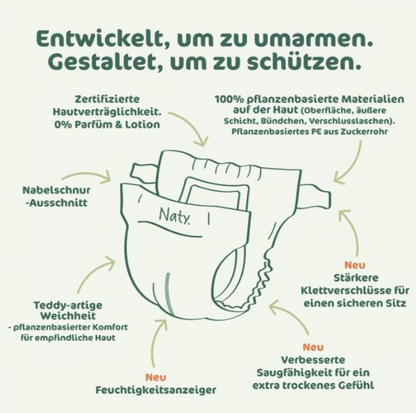 Entwickelt, um zu umarmen.
Gestaltet, um zu schützen.

Zertifizierte Hautverträglichkeit. 0% Parfüm & Lotion

100% pflanzenbasierte Materialien auf der Haut (Oberfläche, äußere Schicht, Bündchen, Verschlusslaschen). Pflanzenbasiertes PE aus Zuckerrohr

Nabelschnur -Ausschnitt

Naty.

Neu
Stärkere Klettverschlüsse für einen sicheren Sitz

Teddy-artige Weichheit
- pflanzenbasierter Komfort für empfindliche Haut

Neu
Verbesserte Saugfähigkeit für ein extra trockenes Gefühl

Neu
Feuchtigkeitsanzeiger