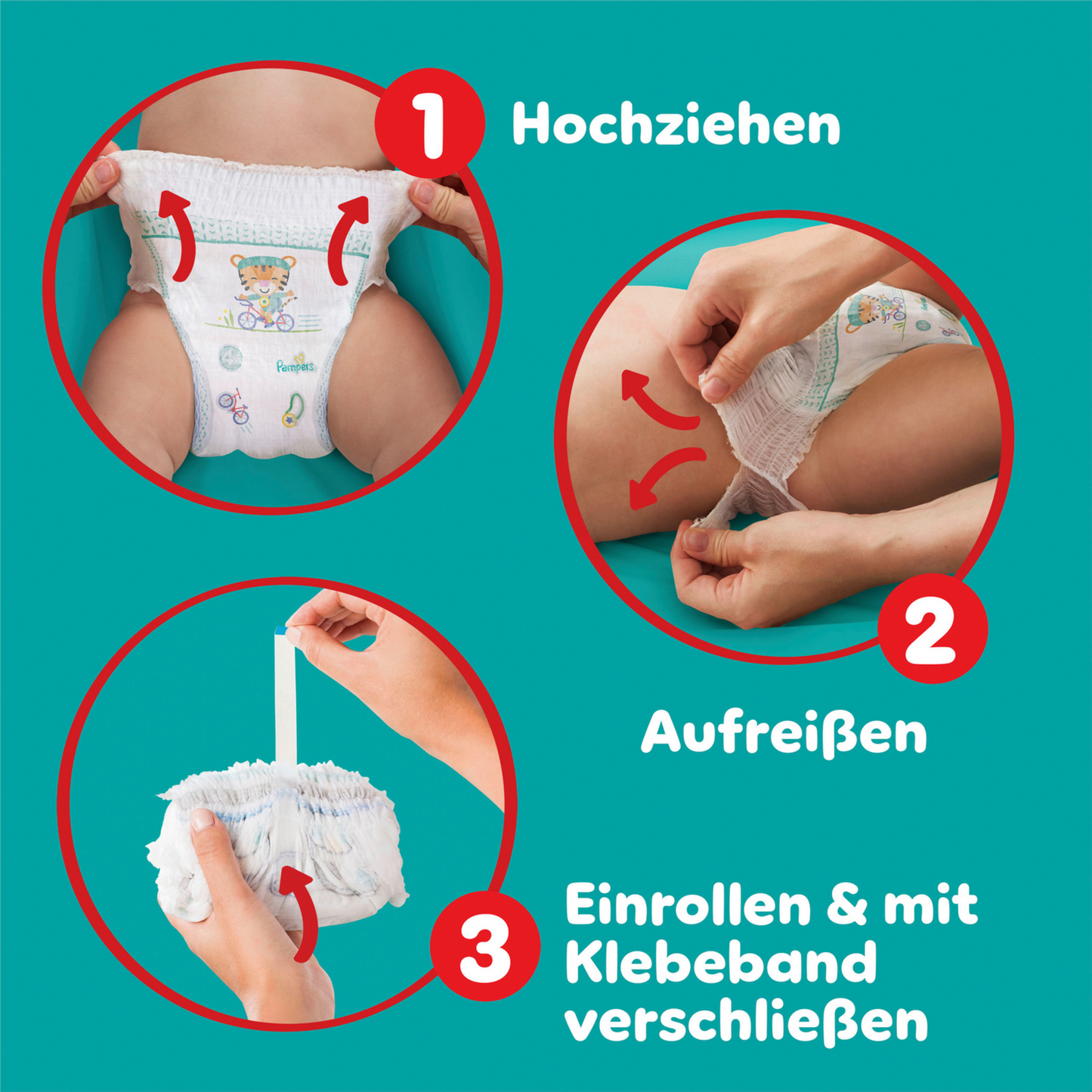 1 Hochziehen

Pampers

2

Aufreißen

3 Einrollen & mit Klebeband verschließen